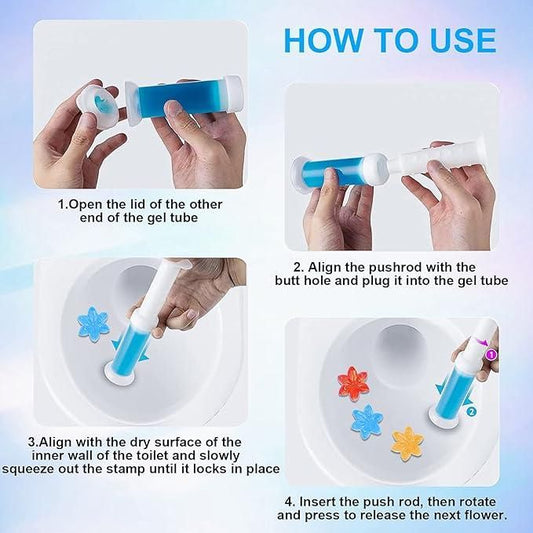 HOW TO USE

1.Open the lid of the other end of the gel tube

2. Align the pushrod with the butt hole and plug it into the gel tube

3.Align with the dry surface of the inner wall of the toilet and slowly squeeze out the stamp until it locks in place

1

2

4. Insert the push rod, then rotate and press to release the next flower.