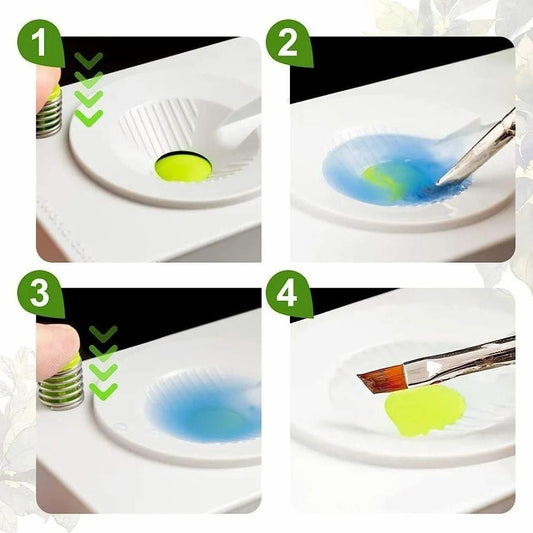 1

2

3

4